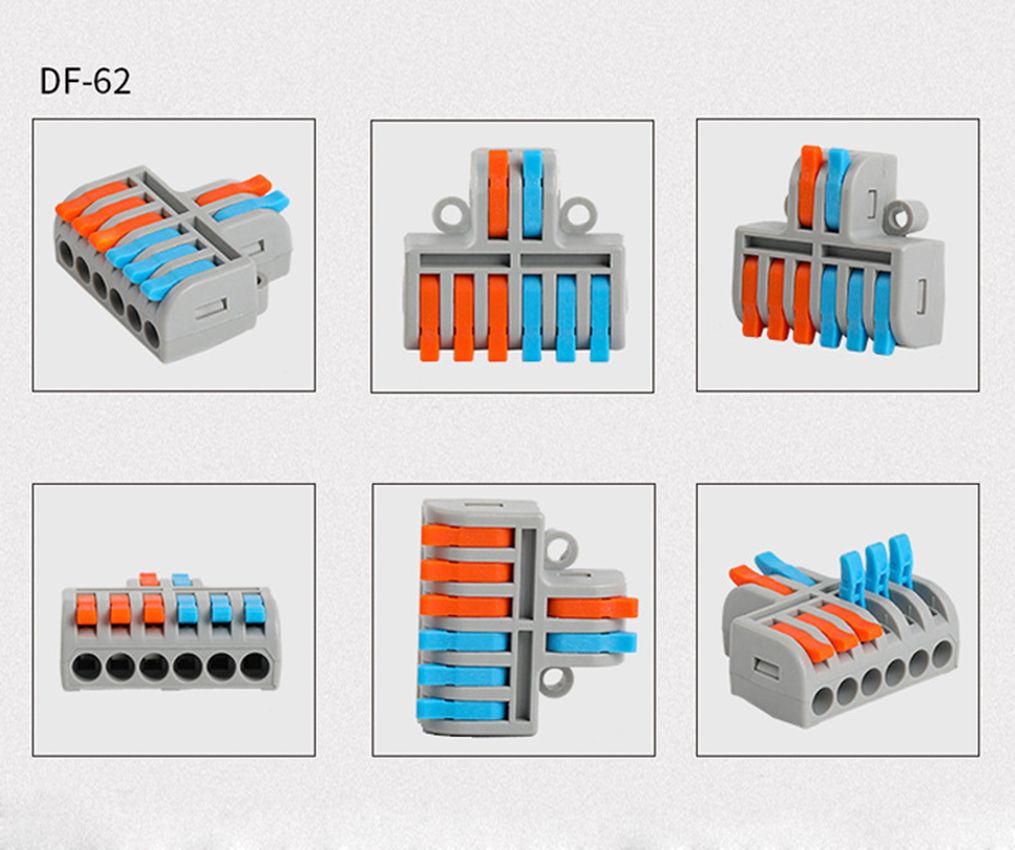 DF-62